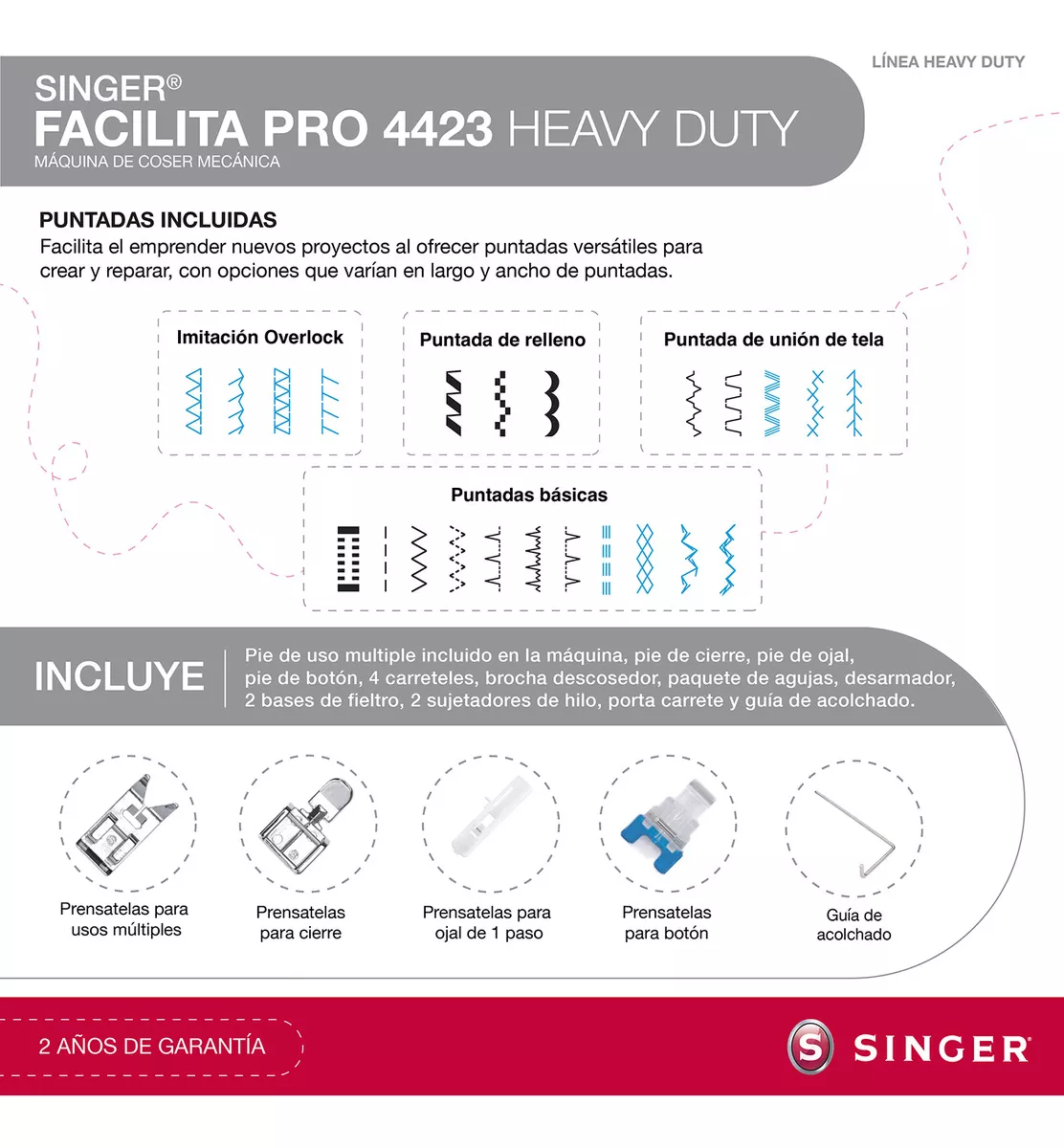 LÍNEA HEAVY DUTY

SINGER®
FACILITA PRO 4423 HEAVY DUTY
MÁQUINA DE COSER MECÁNICA

PUNTADAS INCLUIDAS
Facilita el emprender nuevos proyectos al ofrecer puntadas versátiles para crear y reparar, con opciones que varían en largo y ancho de puntadas.

Imitación Overlock

Puntada de relleno

Puntada de unión de tela

Puntadas básicas

INCLUYE

Pie de uso multiple incluido en la máquina, pie de cierre, pie de ojal, pie de botón, 4 carreteles, brocha descosedor, paquete de agujas, desarmador, 2 bases de fieltro, 2 sujetadores de hilo, porta carrete y guía de acolchado.

Prensatelas para usos múltiples

Prensatelas para cierre

Prensatelas para ojal de 1 paso

Prensatelas para botón

Guía de acolchado

2 AÑOS DE GARANTÍA

S SINGER®