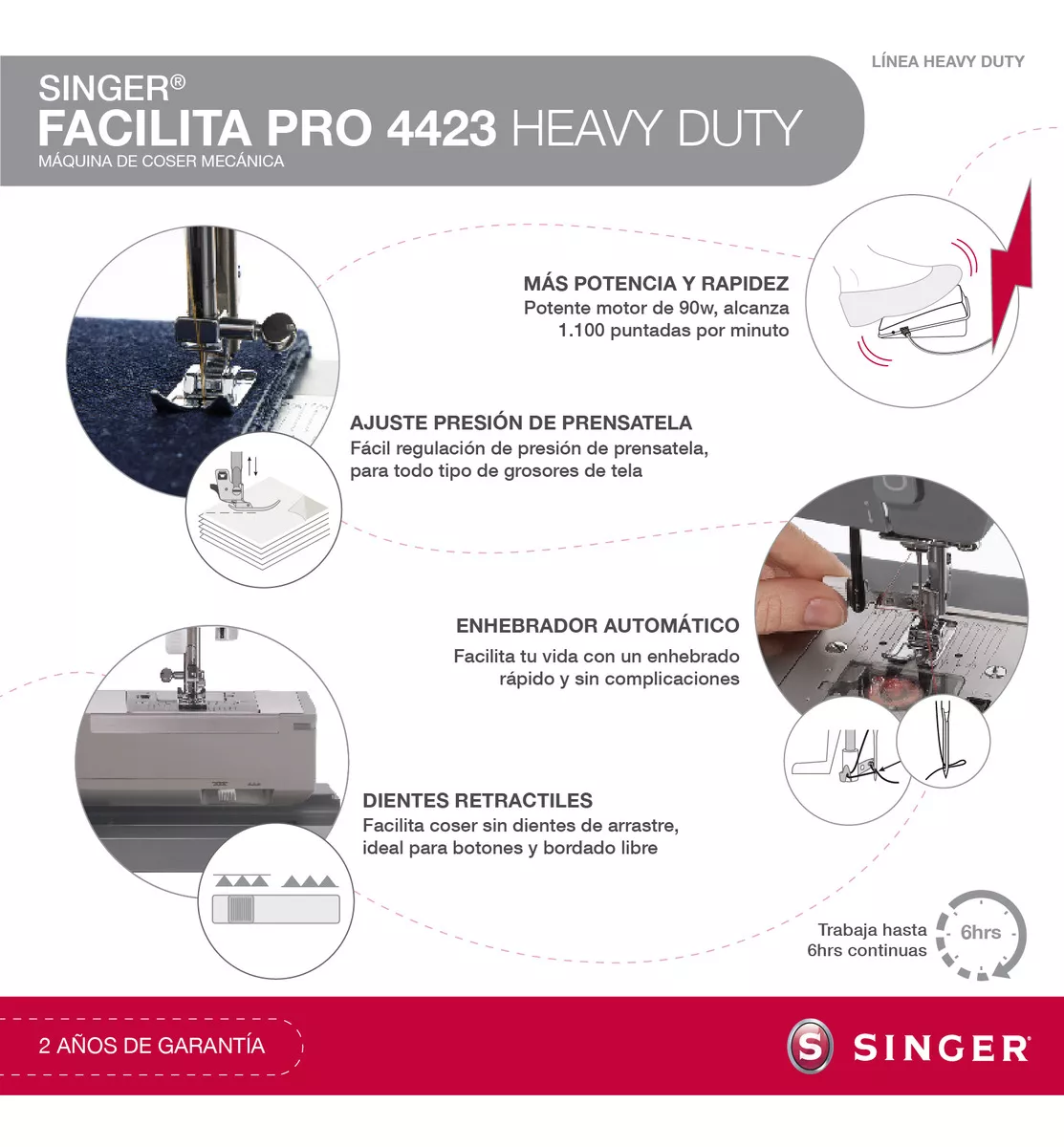 LÍNEA HEAVY DUTY

SINGER®
FACILITA PRO 4423 HEAVY DUTY
MÁQUINA DE COSER MECÁNICA

MÁS POTENCIA Y RAPIDEZ
Potente motor de 90w, alcanza 1.100 puntadas por minuto

AJUSTE PRESIÓN DE PRENSATELA
Fácil regulación de presión de prensatela, para todo tipo de grosores de tela

ENHEBRADOR AUTOMÁTICO
Facilita tu vida con un enhebrado rápido y sin complicaciones

DIENTES RETRACTILES
Facilita coser sin dientes de arrastre, ideal para botones y bordado libre

Trabaja hasta 6hrs continuas

6hrs

2 AÑOS DE GARANTÍA

S SINGER®